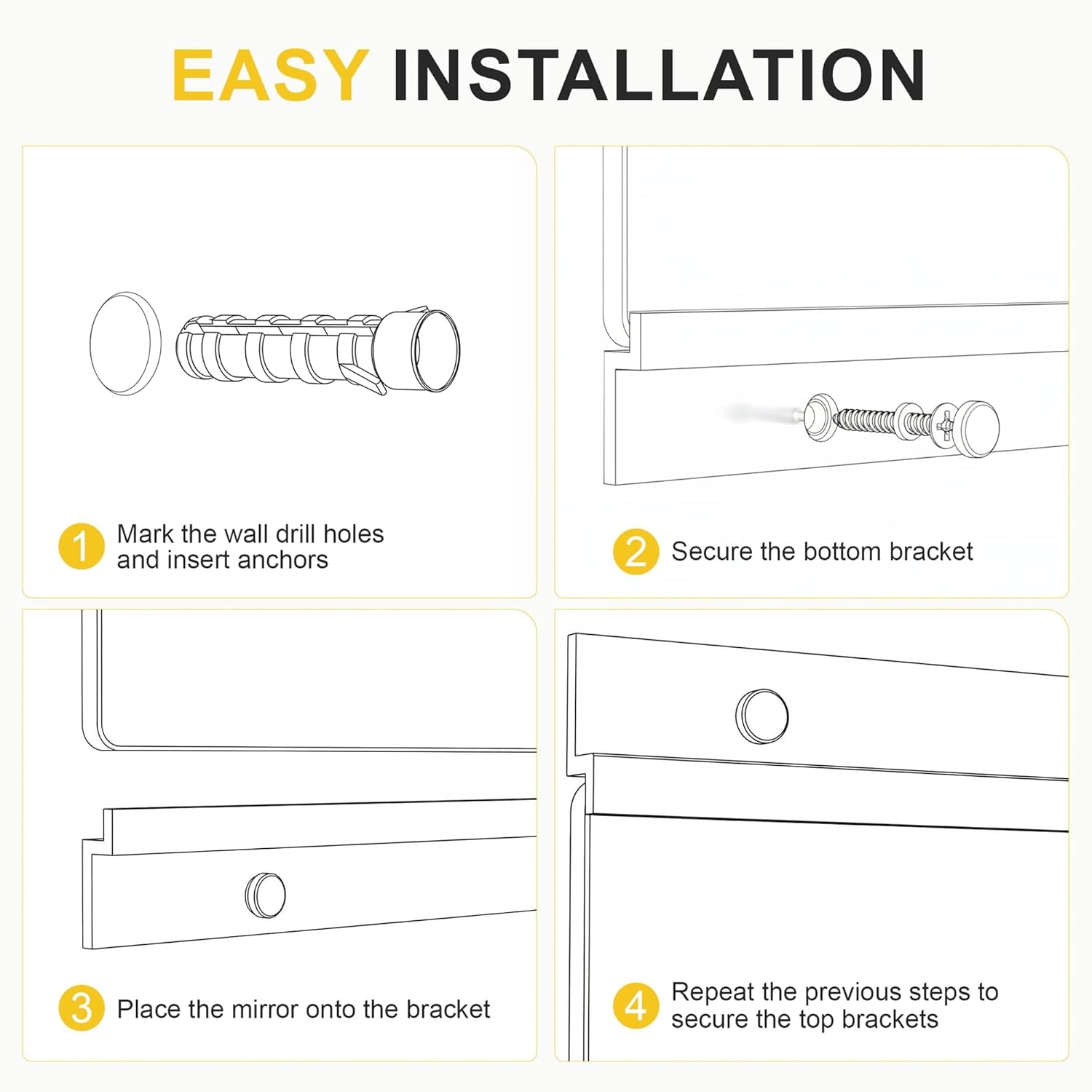 EASY INSTALLATION

1 Mark the wall drill holes and insert anchors

2 Secure the bottom bracket

3 Place the mirror onto the bracket

4 Repeat the previous steps to secure the top brackets